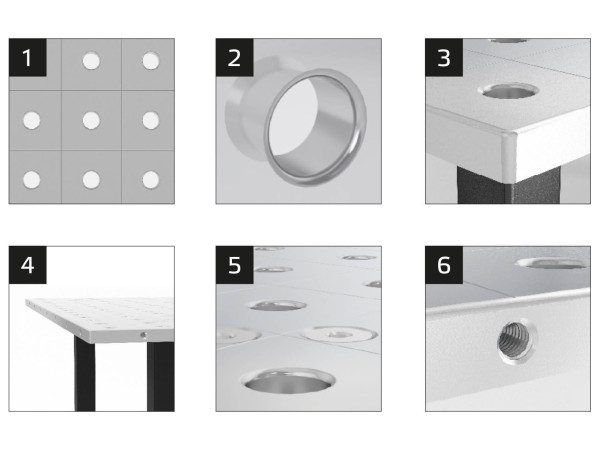 1

2

3

4

5

6