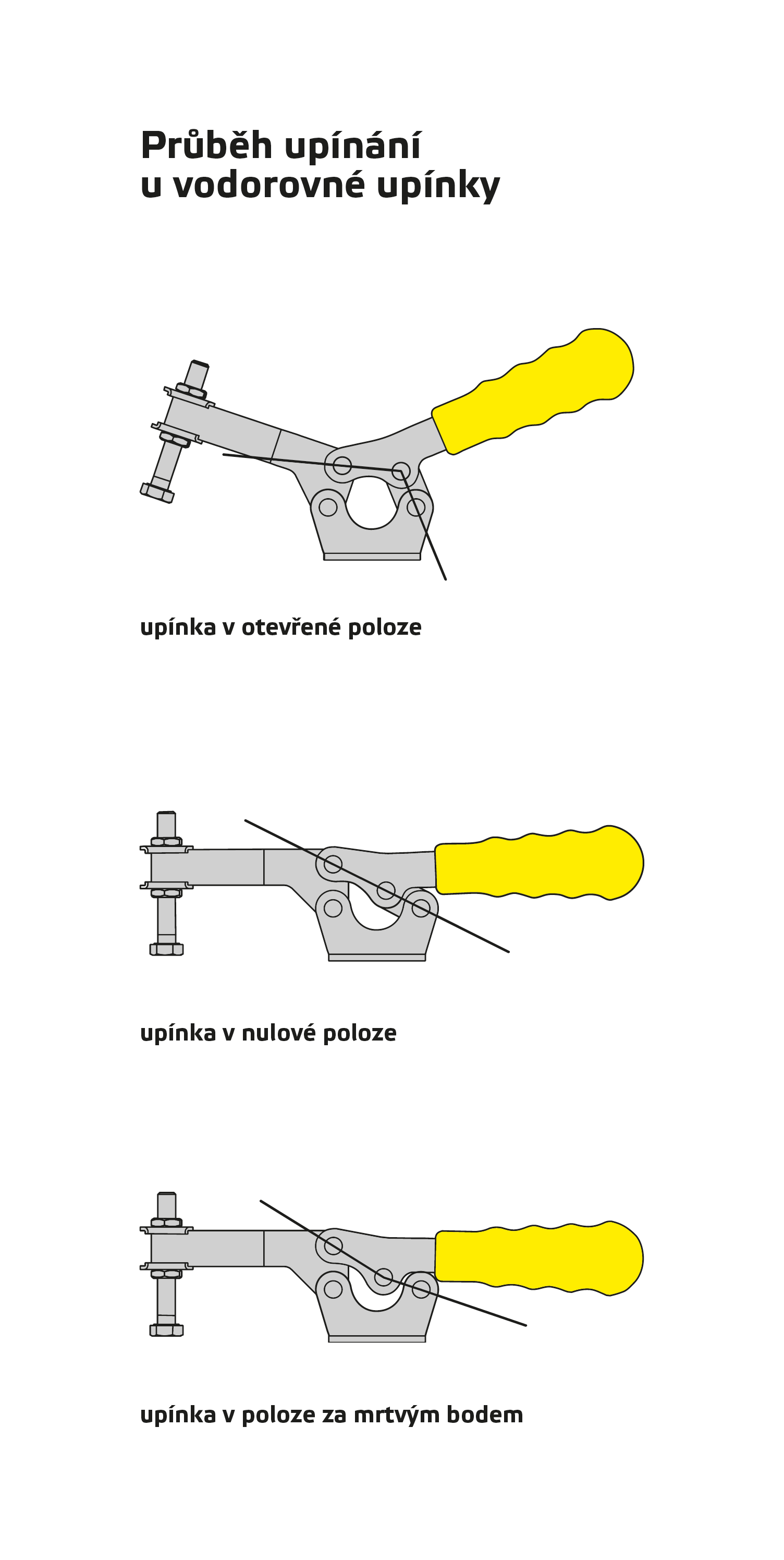 Průběh upínání
u vodorovné upínky

upínka v otevřené poloze

upínka v nulové poloze

upínka v poloze za mrtvým bodem